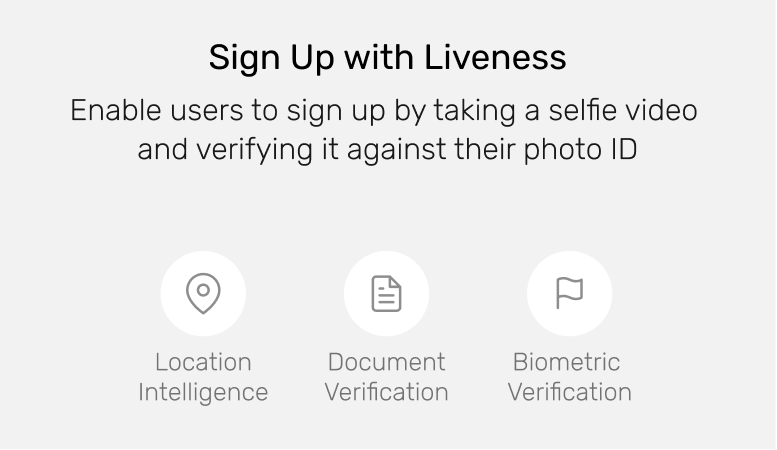 Sign Up with Liveness

Enable users to sign up by taking a selfie video and verifying it against their photo ID

Location
Intelligence

Document
Verification

Biometric
Verification